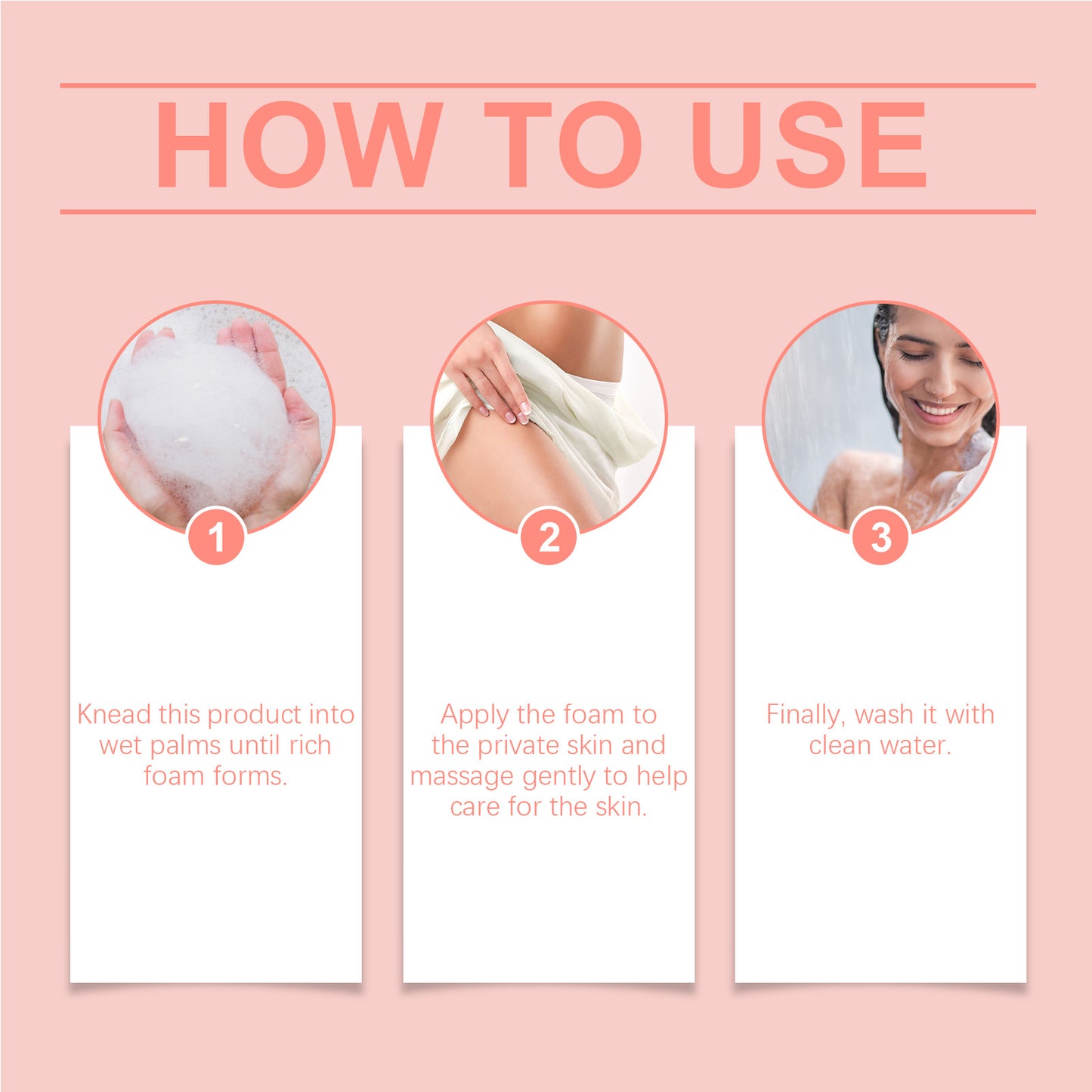 HOW TO USE

1

Knead this product into wet palms until rich foam forms.

2

Apply the foam to the private skin and massage gently to help care for the skin.

3

Finally, wash it with clean water.